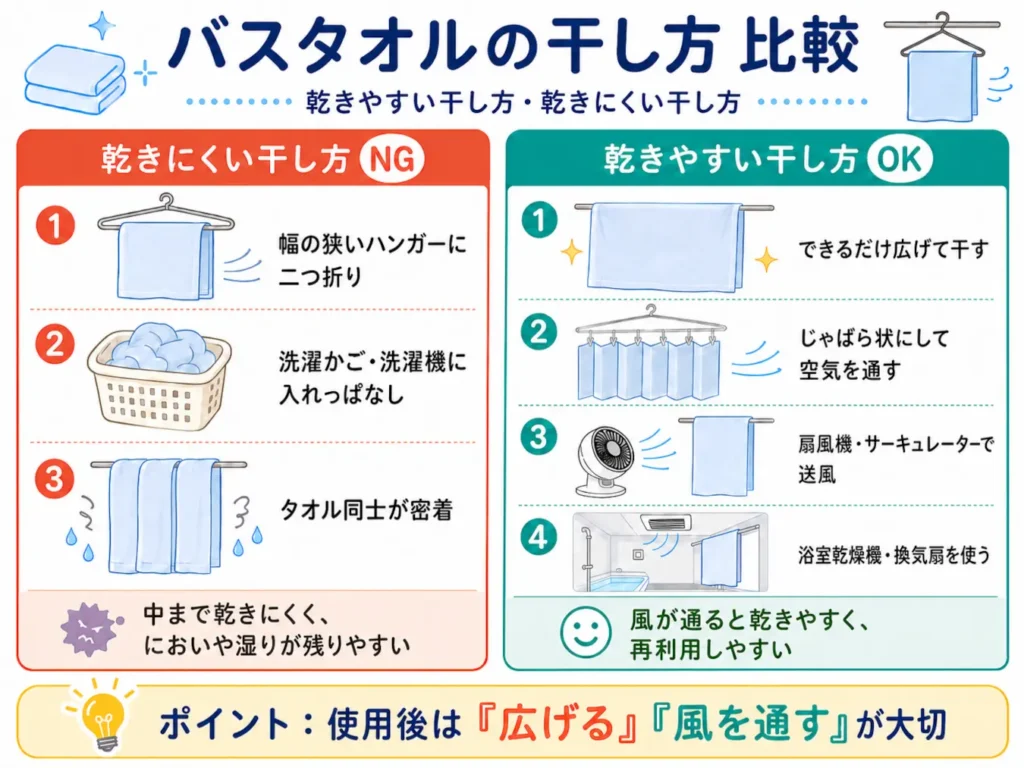 バスタオルの干し方 比較

乾きやすい干し方・乾きにくい干し方

乾きにくい干し方 NG

1 幅の狭いハンガーに二つ折り

2 洗濯かご・洗濯機に入れっぱなし

3 タオル同士が密着

中まで乾きにくく、においや湿りが残りやすい

乾きやすい干し方 OK

1 できるだけ広げて干す

2 じゃばら状にして空気を通す

3 扇風機・サーキュレーターで送風

4 浴室乾燥機・換気扇を使う

風が通ると乾きやすく、再利用しやすい

ポイント：使用後は『広げる』『風を通す』が大切